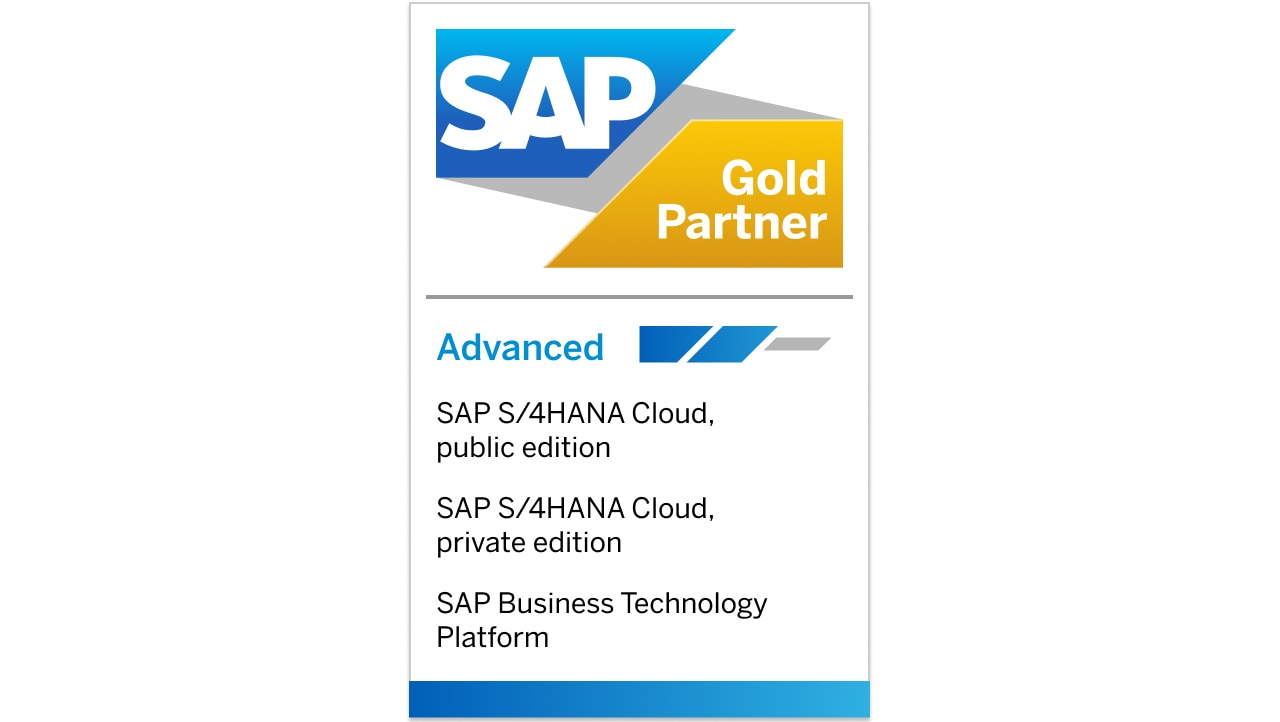 SAP

Gold
Partner

Advanced

SAP S/4HANA Cloud, public edition

SAP S/4HANA Cloud, private edition

SAP Business Technology Platform