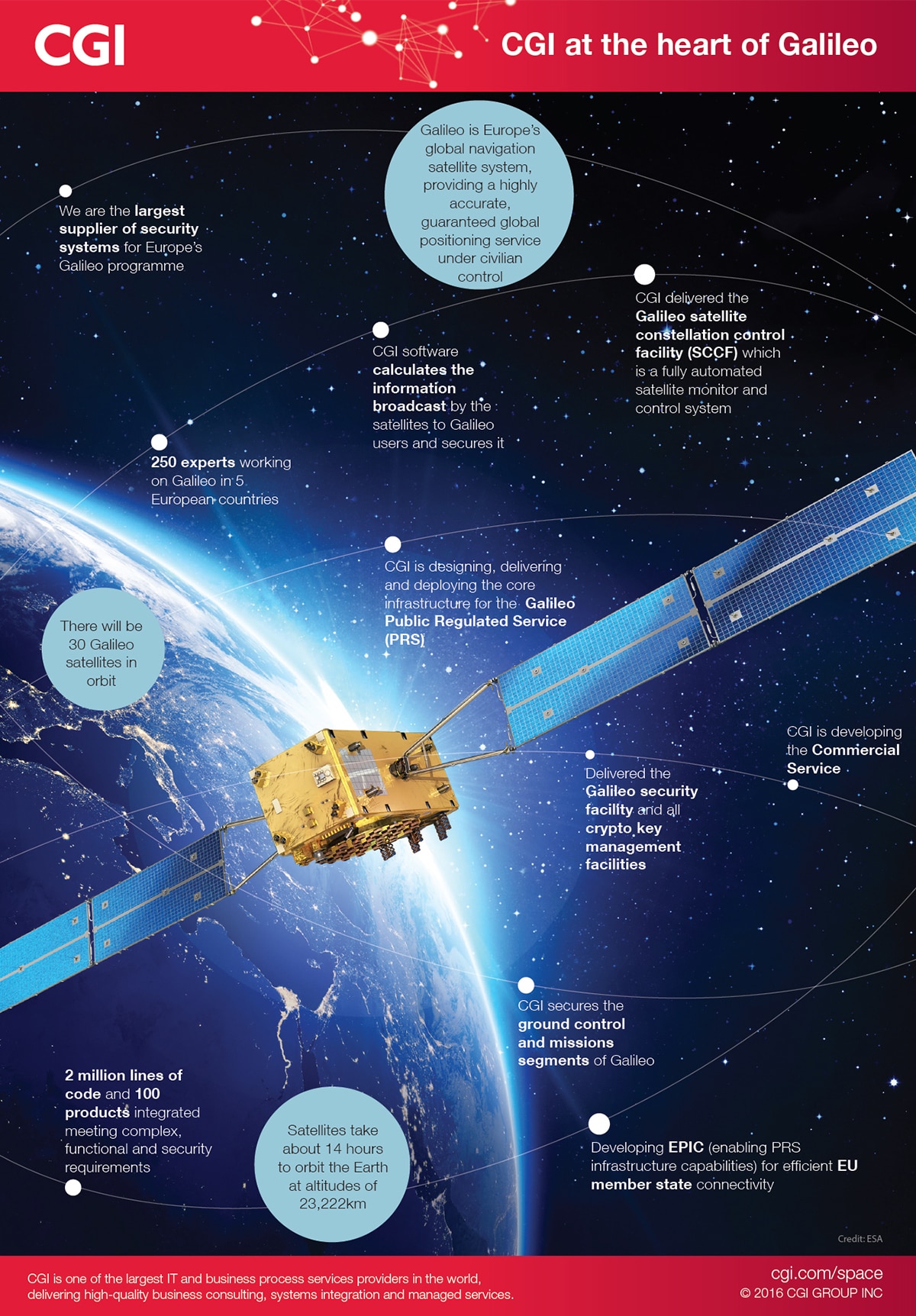 CGI

CGI at the heart of Galileo

Galileo is Europe's global navigation satellite system, providing a highly accurate, guaranteed global positioning service under civilian control

We are the largest supplier of security systems for Europe's Galileo programme

CGI delivered the Galileo satellite constellation control facility (SCCF) which is a fully automated satellite monitor and control system

CGI software calculates the information broadcast by the satellites to Galileo users and secures it

250 experts working on Galileo in 5 European countries

CGI is designing, delivering and deploying the core infrastructure for the Galileo Public Regulated Service (PRS)

There will be 30 Galileo satellites in orbit

CGI is developing the Commercial Service

Delivered the Galileo security facility and all crypto key management facilities

CGI secures the ground control and missions segments of Galileo

2 million lines of code and 100 products integrated meeting complex, functional and security requirements

Satellites take about 14 hours to orbit the Earth at altitudes of 23,222km

Developing EPIC (enabling PRS infrastructure capabilities) for efficient EU member state connectivity

Credit: ESA

CGI is one of the largest IT and business process services providers in the world, delivering high-quality business consulting, systems integration and managed services.

cgi.com/space
© 2016 CGI GROUP INC