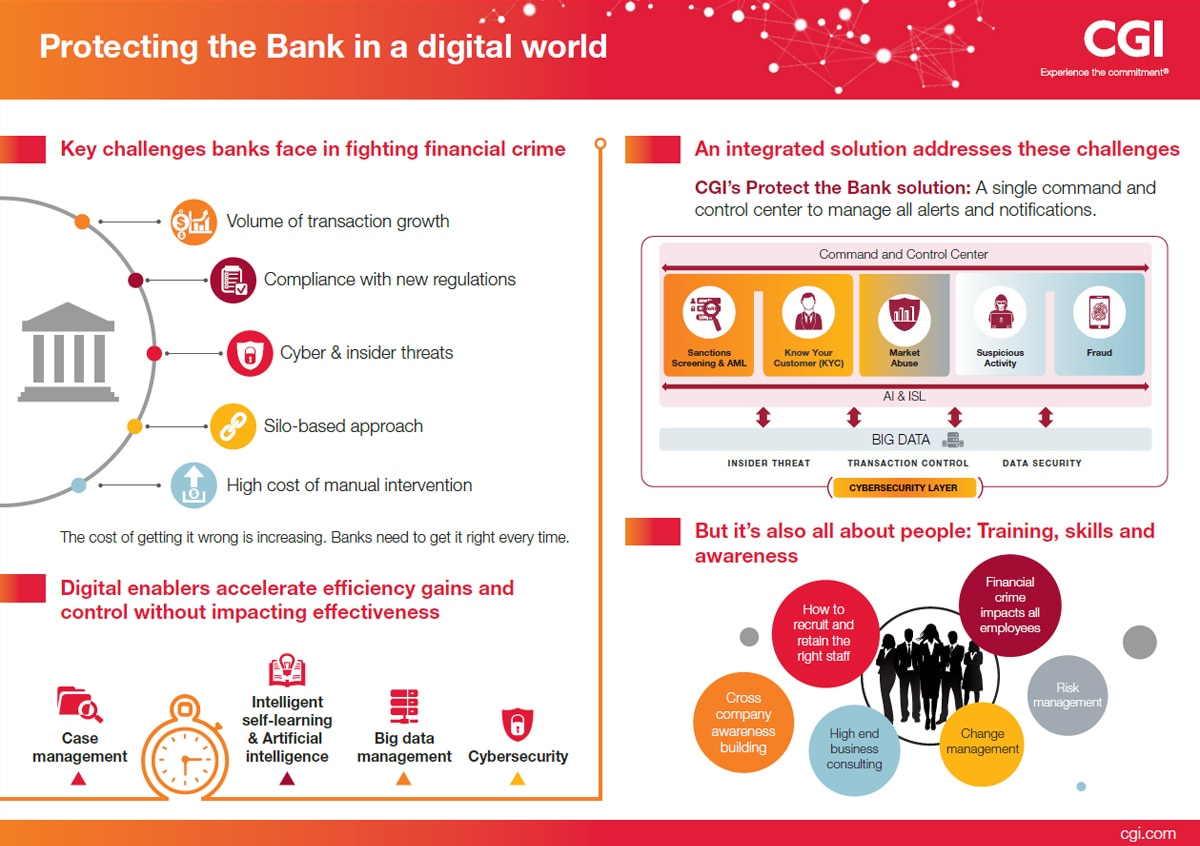 Protecting the Bank in a digital world

CGI
Experience the commitment®

Key challenges banks face in fighting financial crime

Volume of transaction growth

Compliance with new regulations

Cyber & insider threats

Silo-based approach

High cost of manual intervention

The cost of getting it wrong is increasing. Banks need to get it right every time.

Digital enablers accelerate efficiency gains and control without impacting effectiveness

Case management

Intelligent self-learning & Artificial intelligence

Big data management

Cybersecurity

An integrated solution addresses these challenges

CGI's Protect the Bank solution: A single command and control center to manage all alerts and notifications.

Command and Control Center

Sanctions Screening & AML

Know Your Customer (KYC)

Market Abuse

Suspicious Activity

Fraud

AI & ISL

BIG DATA

INSIDER THREAT

TRANSACTION CONTROL

DATA SECURITY

CYBERSECURITY LAYER

But it's also all about people: Training, skills and awareness

How to recruit and retain the right staff

Financial crime impacts all employees

Cross company awareness building

High end business consulting

Change management

Risk management

cgi.com