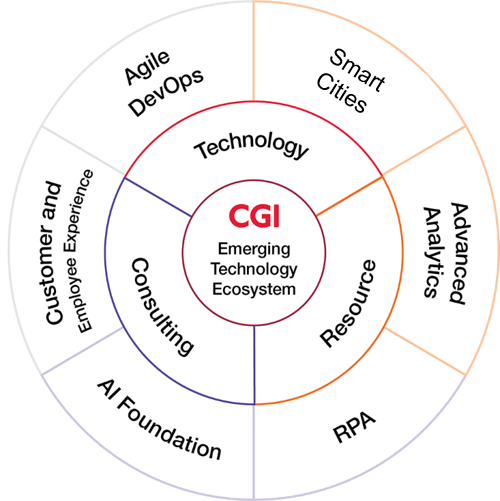 CGI
Emerging Technology Ecosystem

Technology

Resource

Consulting

Agile DevOps

Smart Cities

Advanced Analytics

RPA

AI Foundation

Customer and Employee Experience