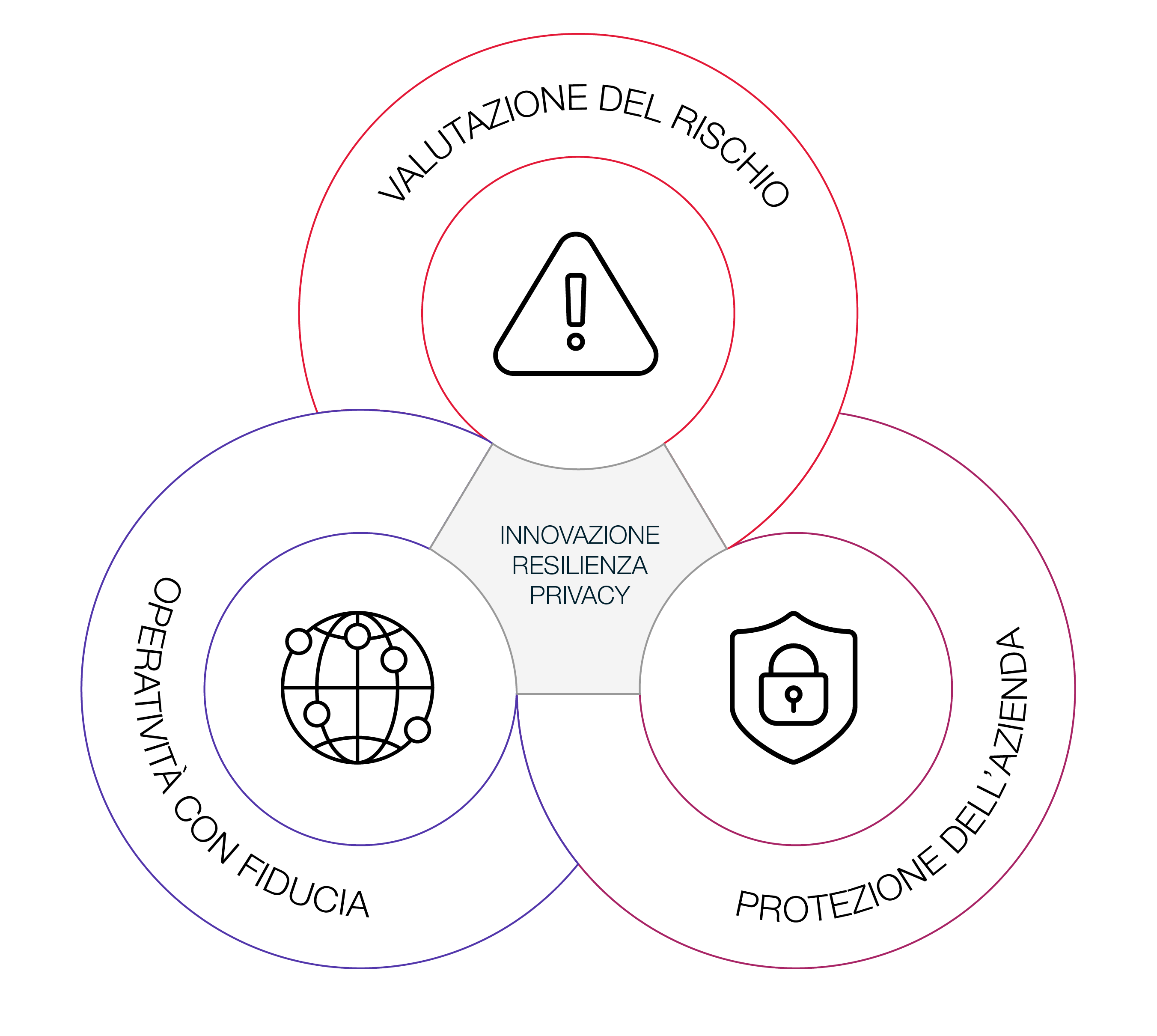 VALUTAZIONE DEL RISCHIO

INNOVAZIONE
RESILIENZA
PRIVACY

OPERATIVITÀ CON FIDUCIA

PROTEZIONE DELL'AZIENDA