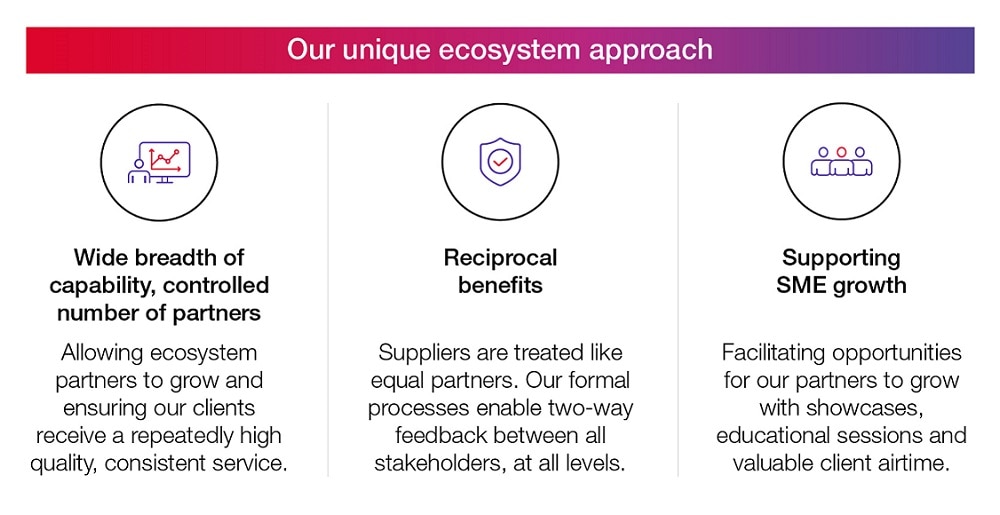 Our unique ecosystem approach

Wide breadth of capability, controlled number of partners

Allowing ecosystem partners to grow and ensuring our clients receive a repeatedly high quality, consistent service.

Reciprocal benefits

Suppliers are treated like equal partners. Our formal processes enable two-way feedback between all stakeholders, at all levels.

Supporting SME growth

Facilitating opportunities for our partners to grow with showcases, educational sessions and valuable client airtime.